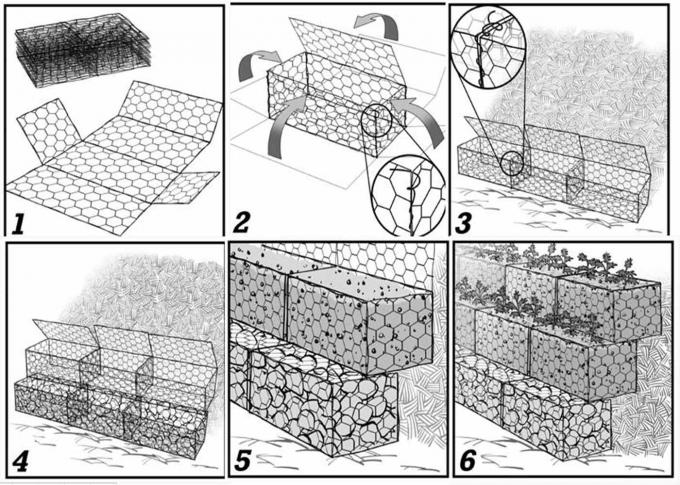 1
2
3
4
5
6